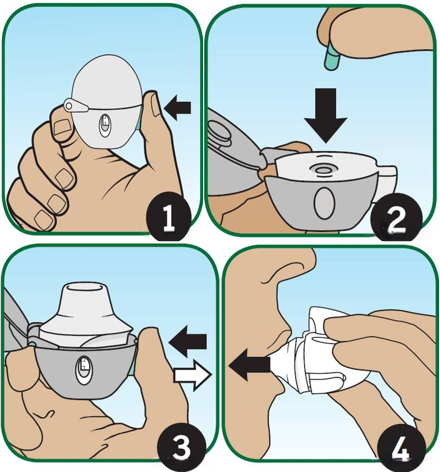 1

2

3

4